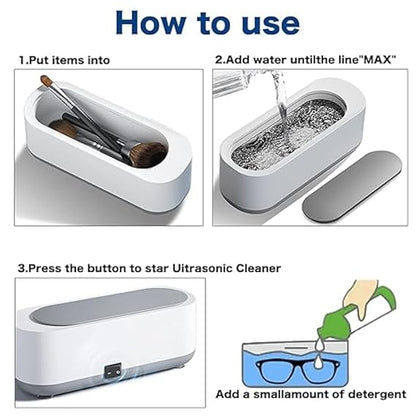 How to use

1.Put items into

2.Add water untilthe line"MAX"

3.Press the button to star Uitrasonic Cleaner

Add a smallamount of detergent