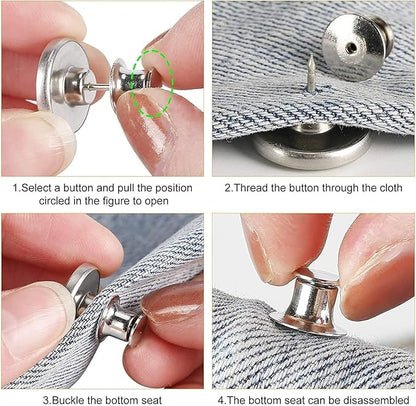 1.Select a button and pull the position circled in the figure to open

2.Thread the button through the cloth

3.Buckle the bottom seat

4.The bottom seat can be disassembled