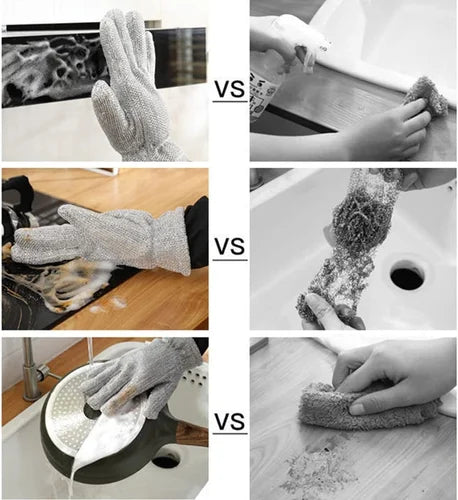 VS

VS

VS