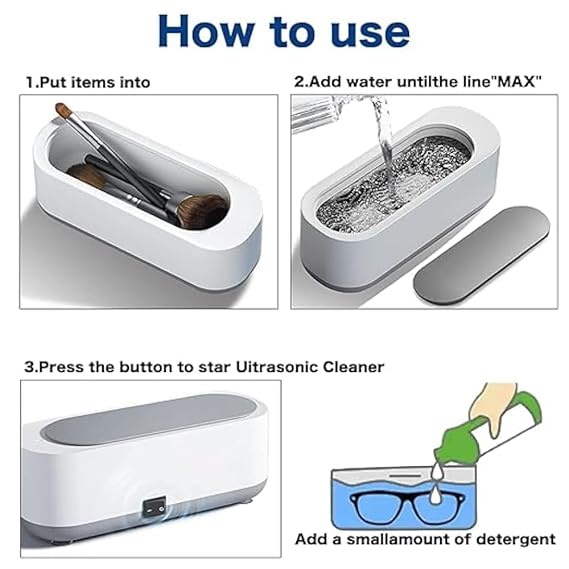 How to use

1.Put items into

2.Add water untilthe line"MAX"

3.Press the button to star Uitrasonic Cleaner

Add a smallamount of detergent