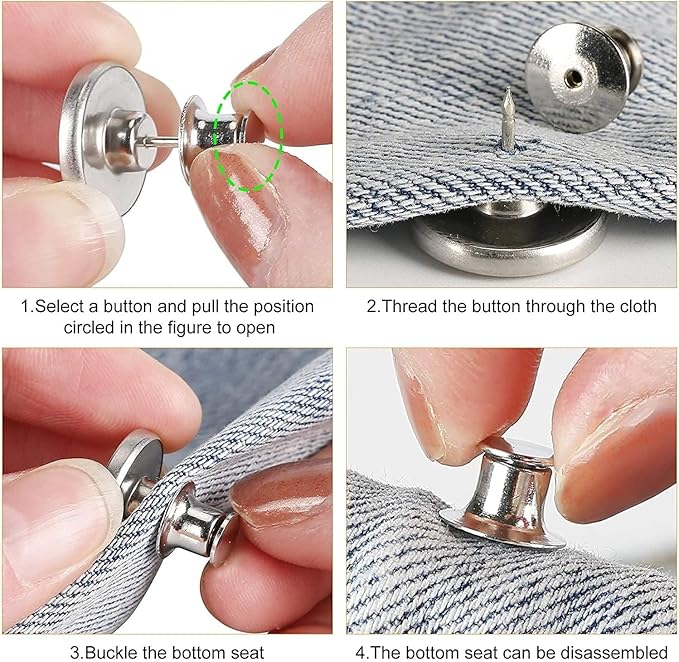 1.Select a button and pull the position circled in the figure to open

2.Thread the button through the cloth

3.Buckle the bottom seat

4.The bottom seat can be disassembled